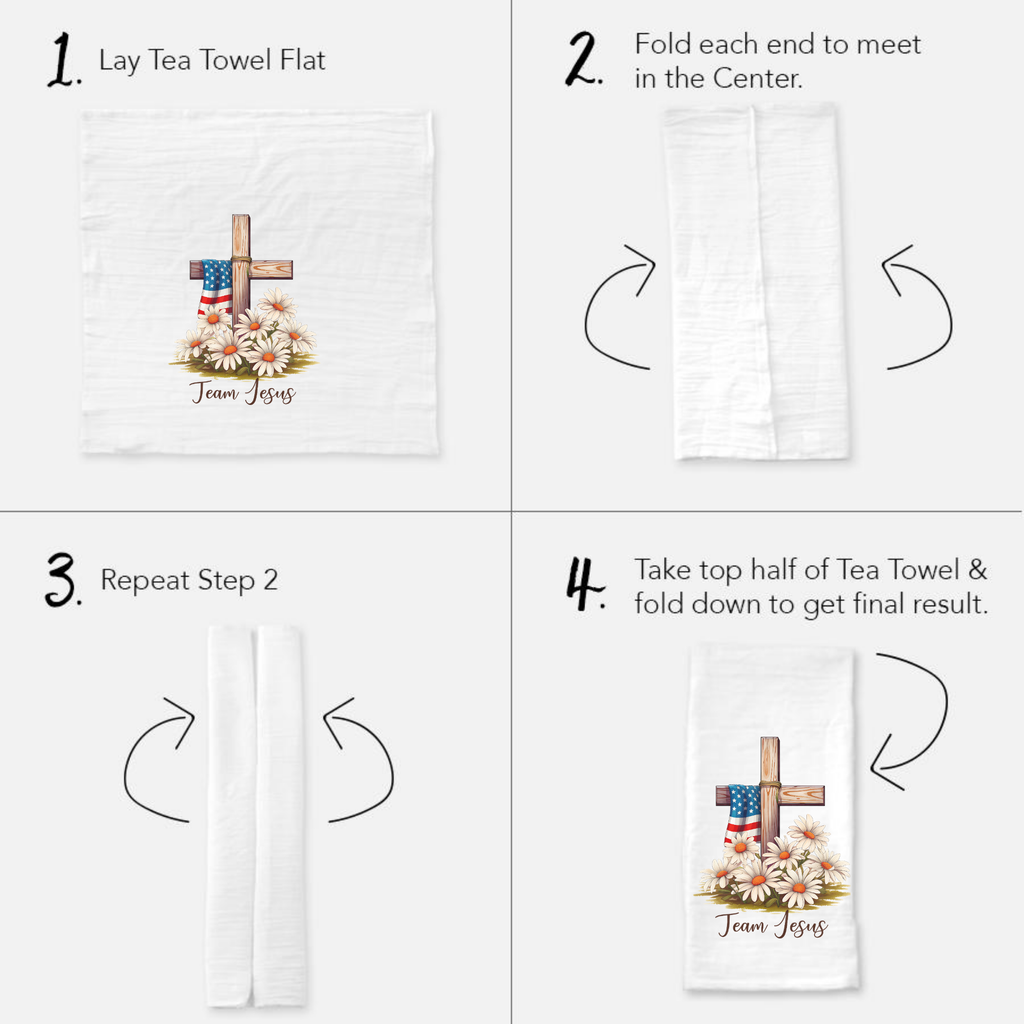 1. Lay Tea Towel Flat

Team Jesus

2. Fold each end to meet in the Center.

3. Repeat Step 2

4. Take top half of Tea Towel & fold down to get final result.

Team Jesus