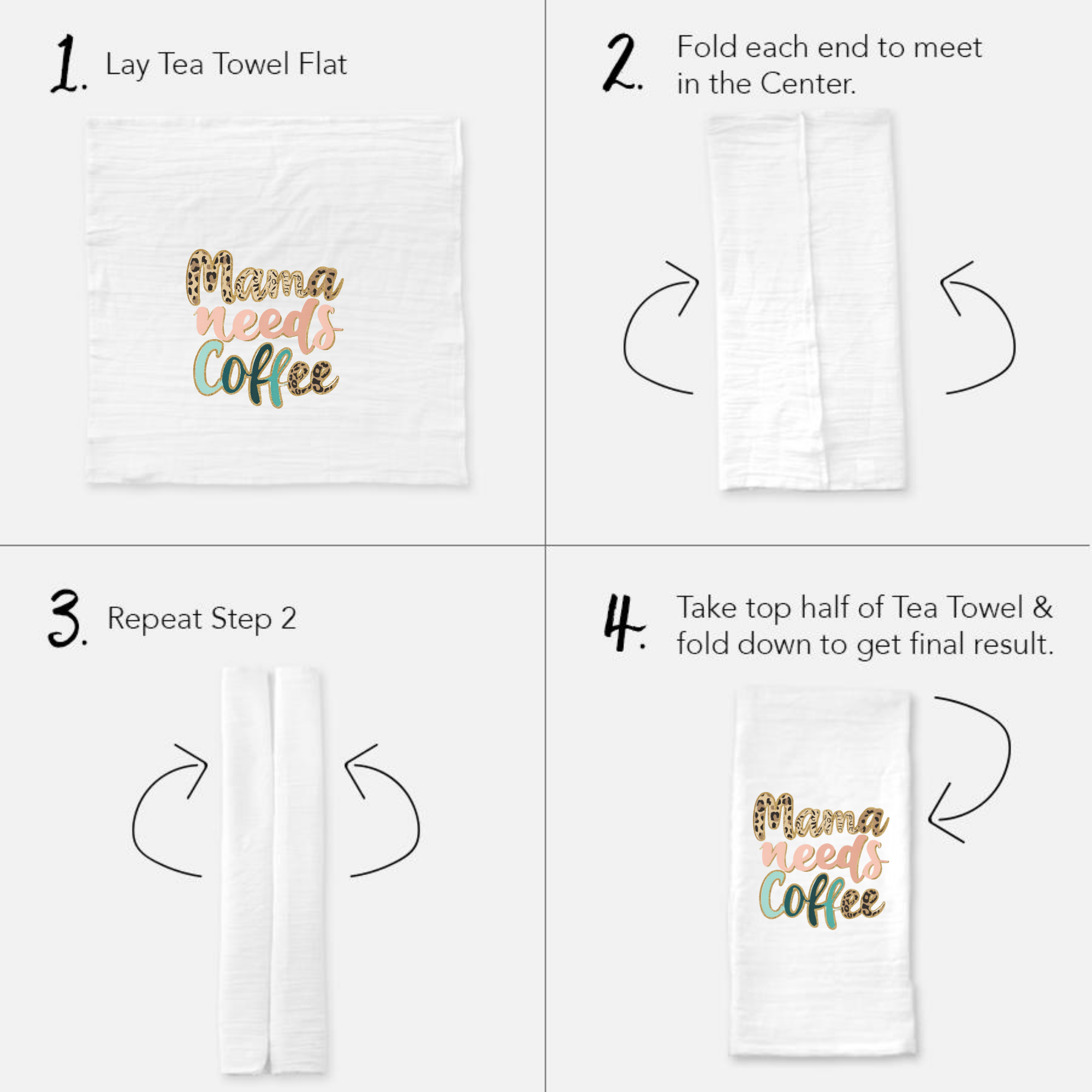 1. Lay Tea Towel Flat

Mama needs Coffee

2. Fold each end to meet in the Center.

3. Repeat Step 2

4. Take top half of Tea Towel & fold down to get final result.

Mama needs Coffee