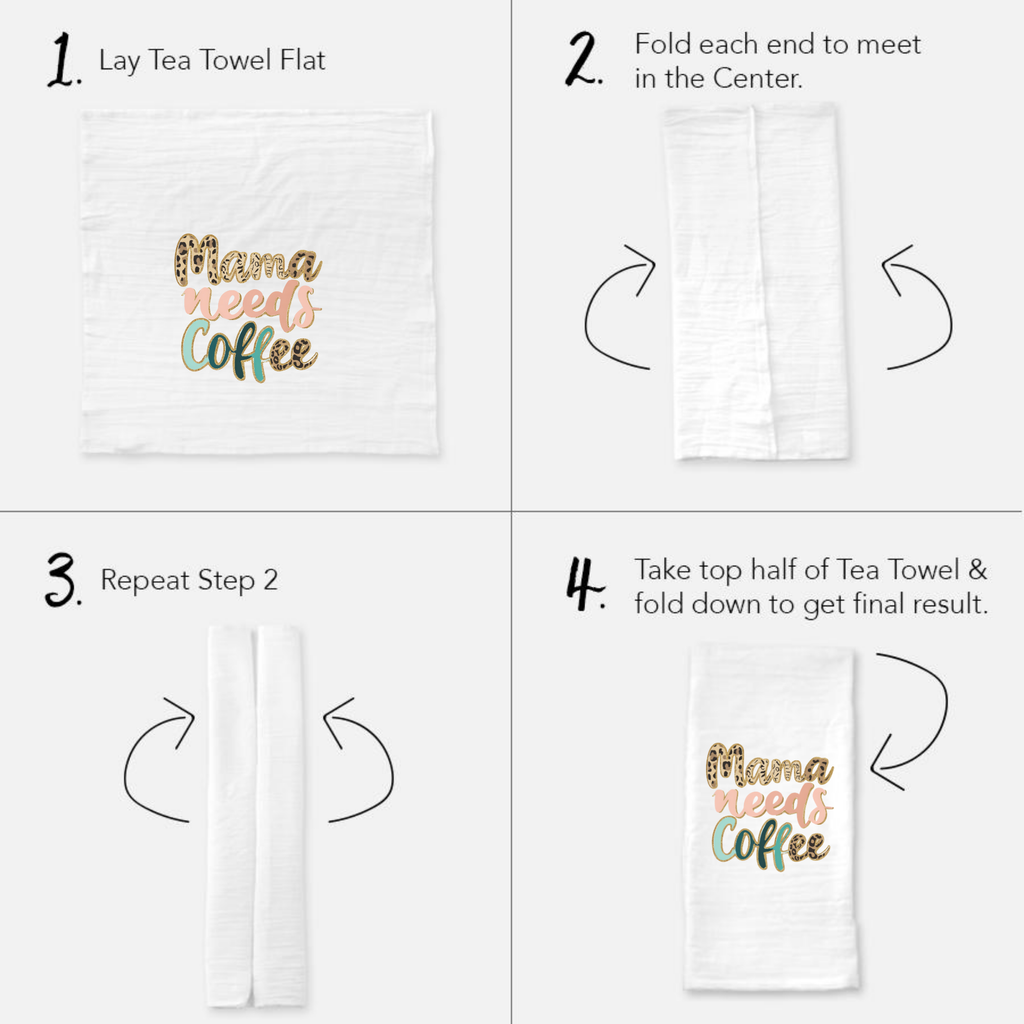 1. Lay Tea Towel Flat

Mama needs Coffee

2. Fold each end to meet in the Center.

3. Repeat Step 2

4. Take top half of Tea Towel & fold down to get final result.

Mama needs Coffee