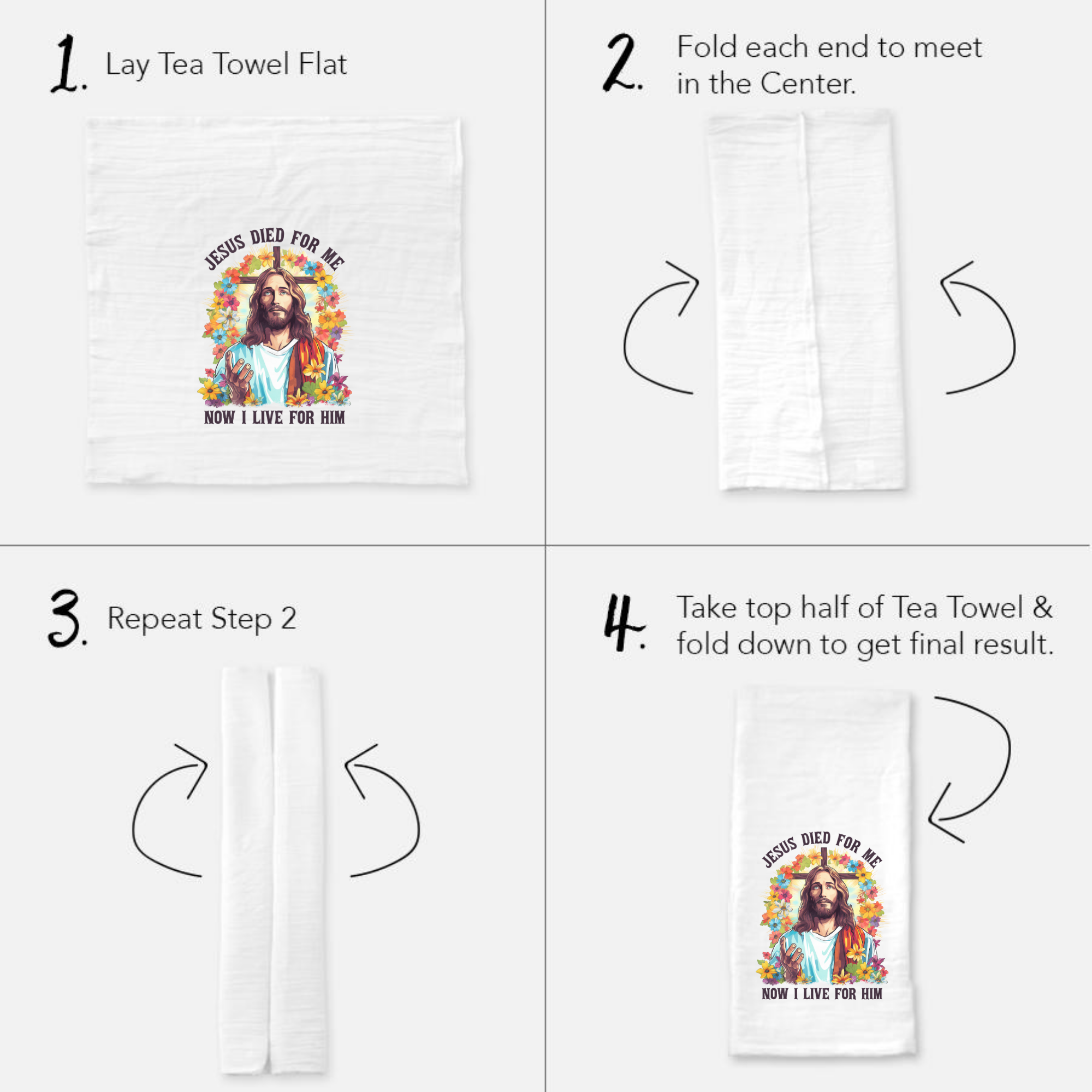 1. Lay Tea Towel Flat

JESUS DIED FOR ME
NOW I LIVE FOR HIM

2. Fold each end to meet in the Center.

3. Repeat Step 2

4. Take top half of Tea Towel & fold down to get final result.

JESUS DIED FOR ME
NOW I LIVE FOR HIM