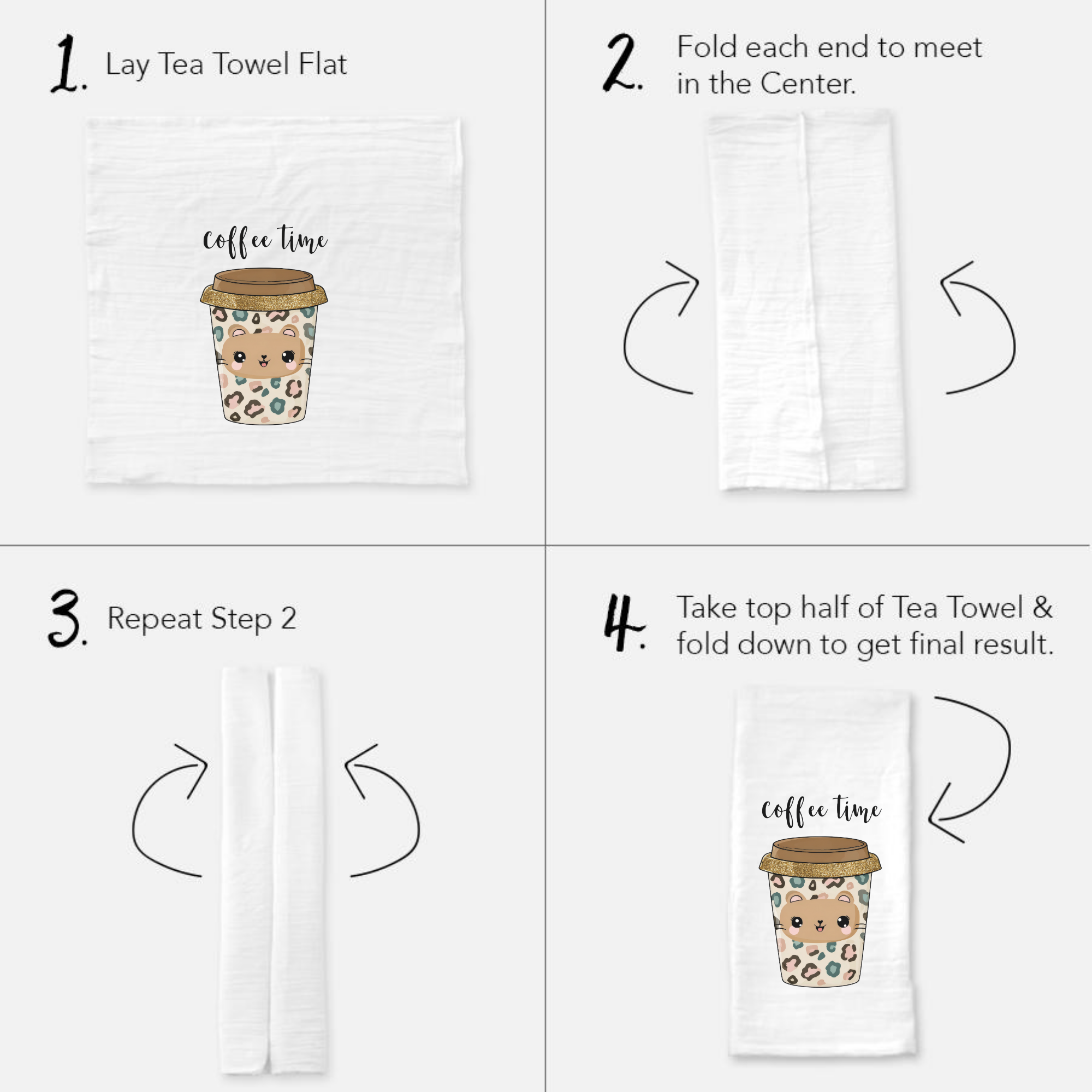 1. Lay Tea Towel Flat

coffee time

2. Fold each end to meet in the Center.

3. Repeat Step 2

4. Take top half of Tea Towel & fold down to get final result.

coffee time